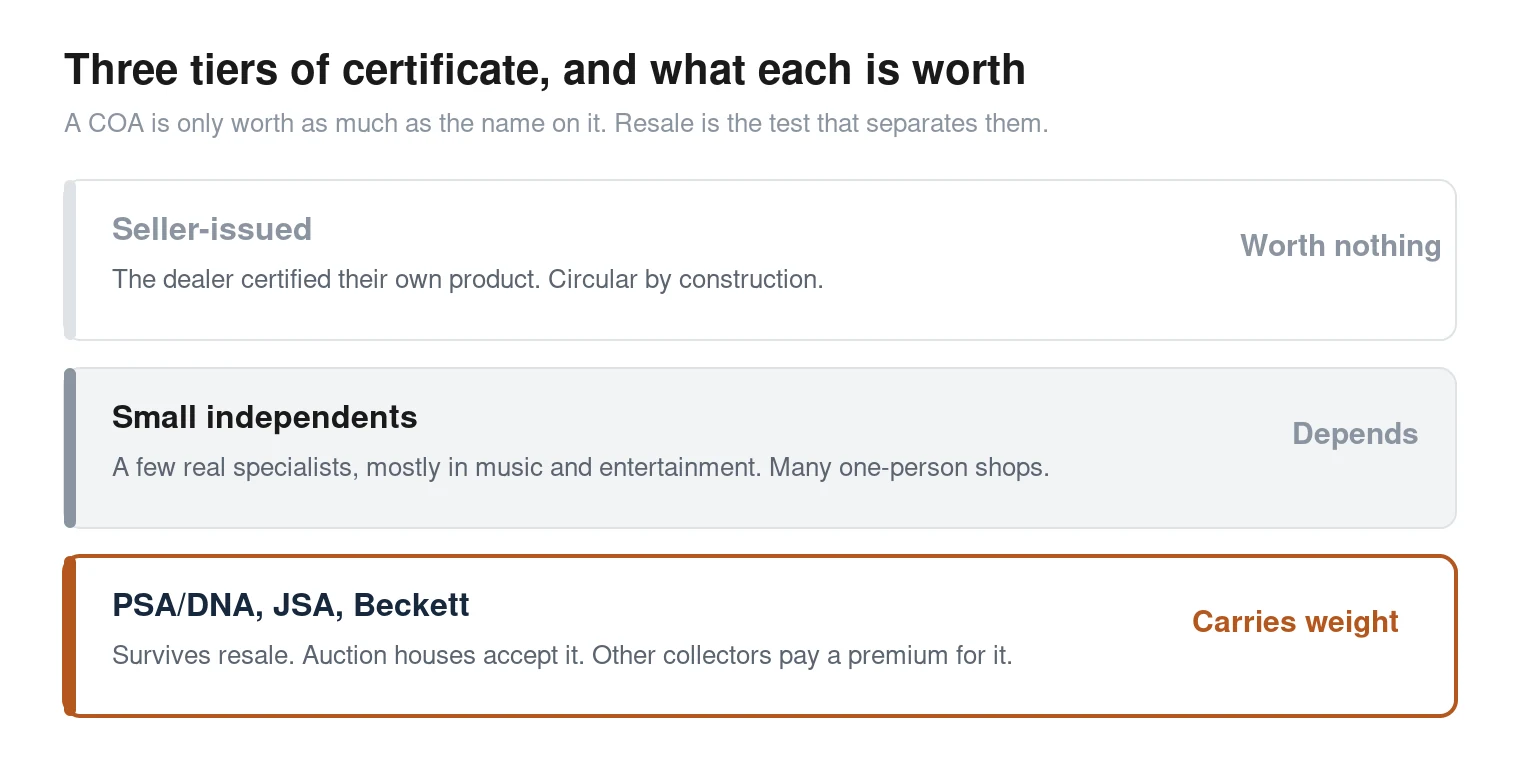 Three tiers of certificate, and what each is worth

A COA is only worth as much as the name on it. Resale is the test that separates them.

Seller-issued

The dealer certified their own product. Circular by construction.

Worth nothing

Small independents

A few real specialists, mostly in music and entertainment. Many one-person shops.

Depends

PSA/DNA, JSA, Beckett

Survives resale. Auction houses accept it. Other collectors pay a premium for it.

Carries weight