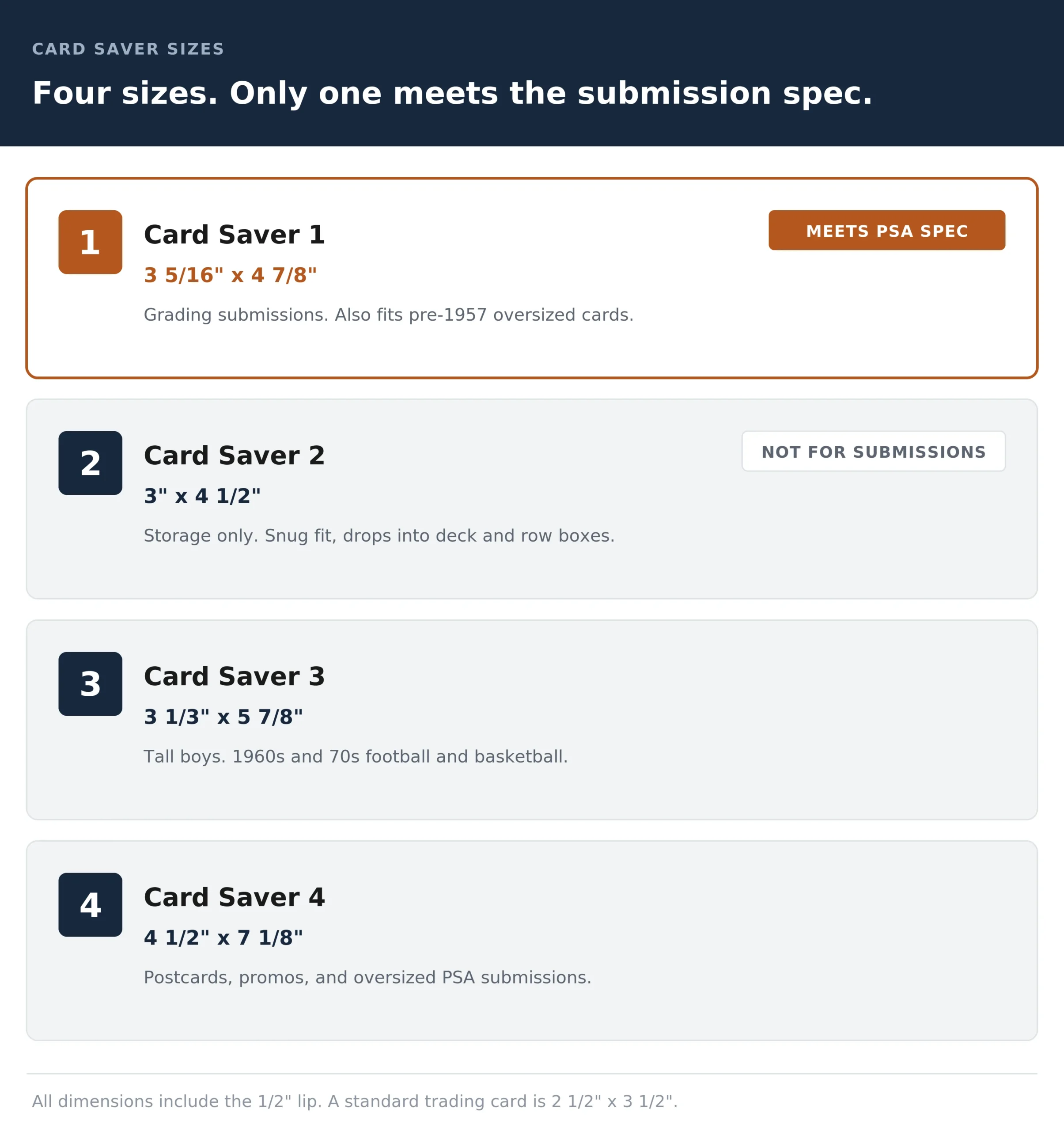 CARD SAVER SIZES

Four sizes. Only one meets the submission spec.

1

Card Saver 1

MEETS PSA SPEC

3 5/16" x 4 7/8"

Grading submissions. Also fits pre-1957 oversized cards.

2

Card Saver 2

NOT FOR SUBMISSIONS

3" x 4 1/2"

Storage only. Snug fit, drops into deck and row boxes.

3

Card Saver 3

3 1/3" x 5 7/8"

Tall boys. 1960s and 70s football and basketball.

4

Card Saver 4

4 1/2" x 7 1/8"

Postcards, promos, and oversized PSA submissions.

All dimensions include the 1/2" lip. A standard trading card is 2 1/2" x 3 1/2".